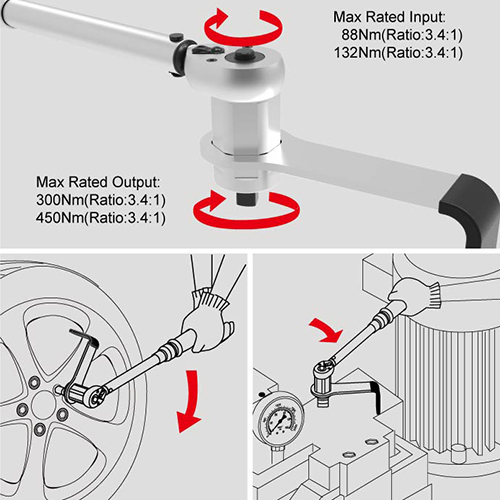 Max Rated Input:
88Nm(Ratio:3.4:1)
132Nm(Ratio:3.4:1)

Max Rated Output:
300Nm(Ratio:3.4:1)
450Nm(Ratio:3.4:1)